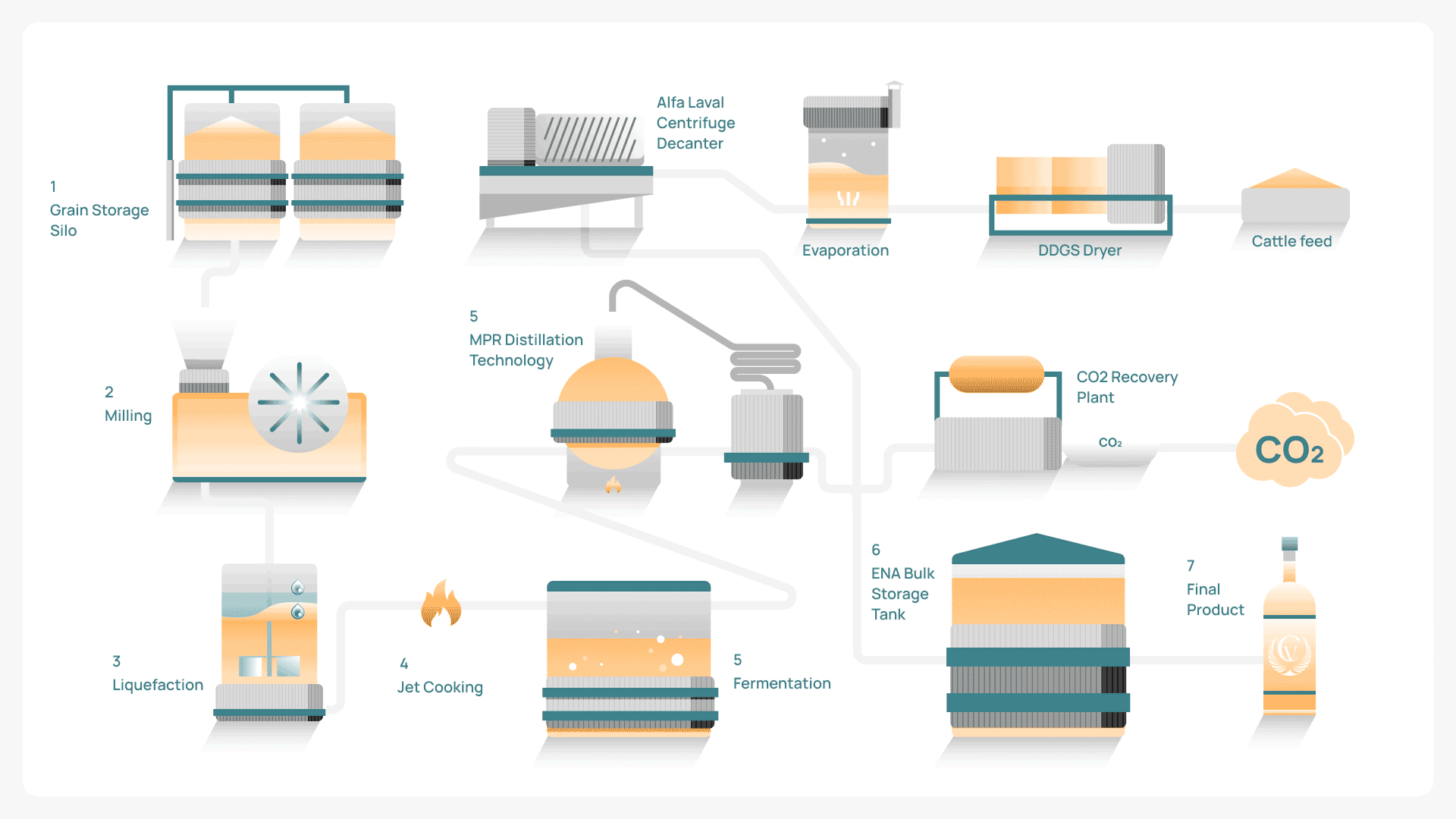 1
Grain Storage Silo

Alfa Laval Centrifuge Decanter

Evaporation

DDGS Dryer

Cattle feed

2
Milling

5
MPR Distillation Technology

CO2 Recovery Plant

$CO_2$

$CO_2$

3
Liquefaction

4
Jet Cooking

5
Fermentation

6
ENA Bulk Storage Tank

7
Final Product